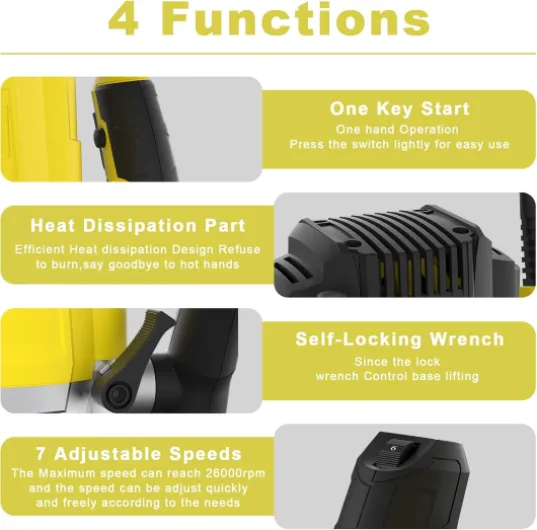 4 Functions

One Key Start
One hand Operation
Press the switch lightly for easy use

Heat Dissipation Part
Efficient Heat dissipation Design Refuse to burn,say goodbye to hot hands

Self-Locking Wrench
Since the lock wrench Control base lifting

7 Adjustable Speeds
The Maximum speed can reach 26000rpm and the speed can be adjust quickly and freely according to the needs

6