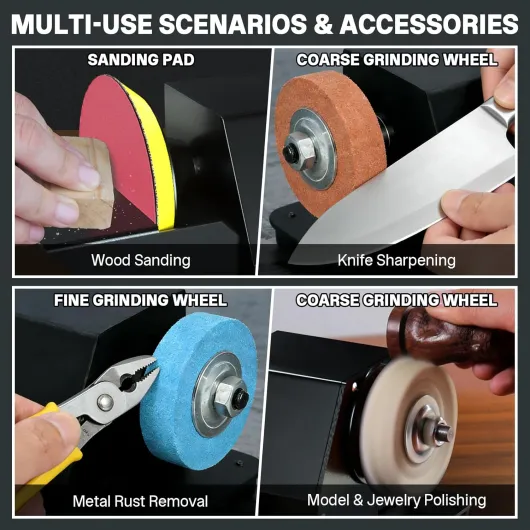 MULTI-USE SCENARIOS & ACCESSORIES

SANDING PAD

Wood Sanding

COARSE GRINDING WHEEL

Knife Sharpening

FINE GRINDING WHEEL

Metal Rust Removal

COARSE GRINDING WHEEL

Model & Jewelry Polishing